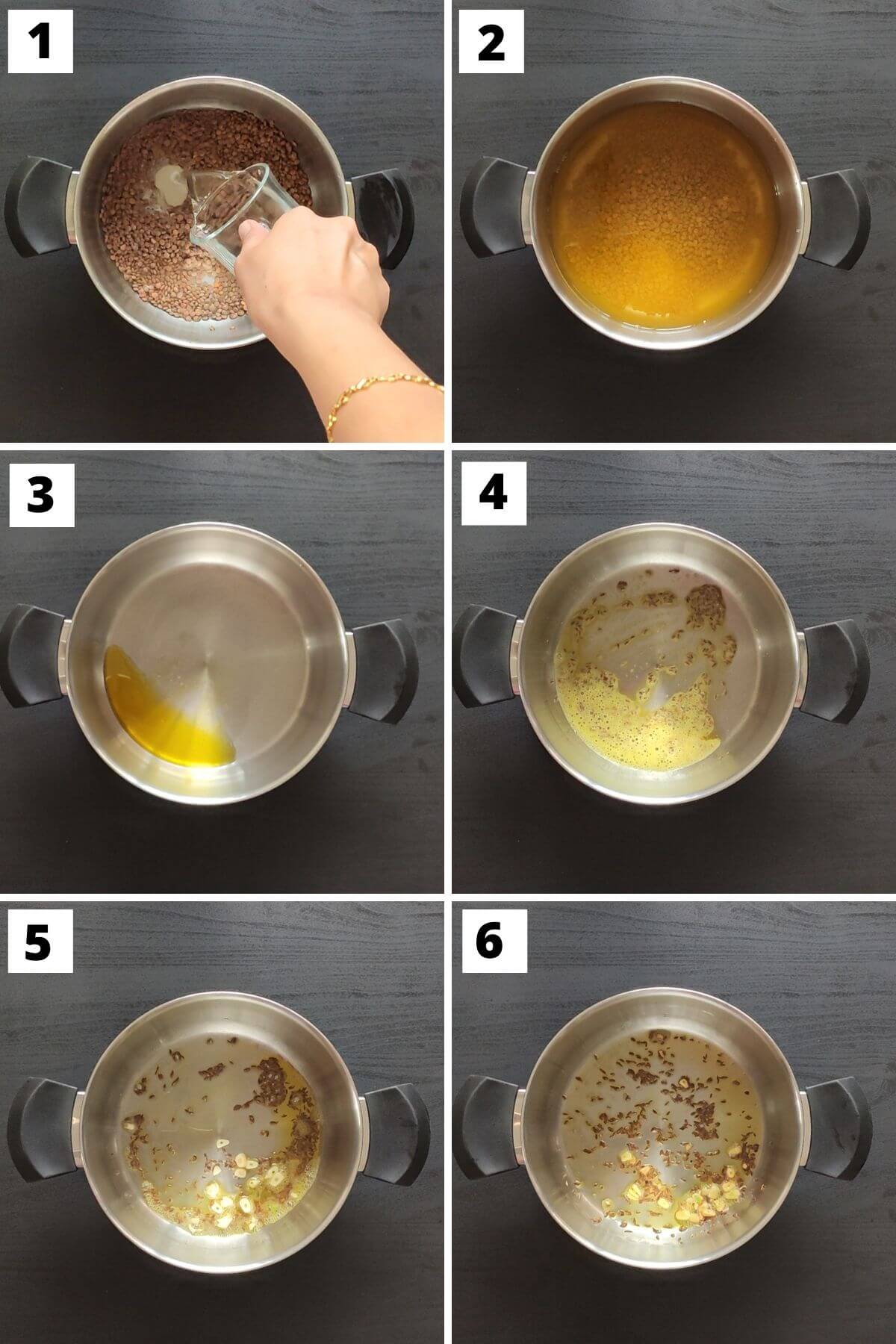 1

2

3

4

5

6