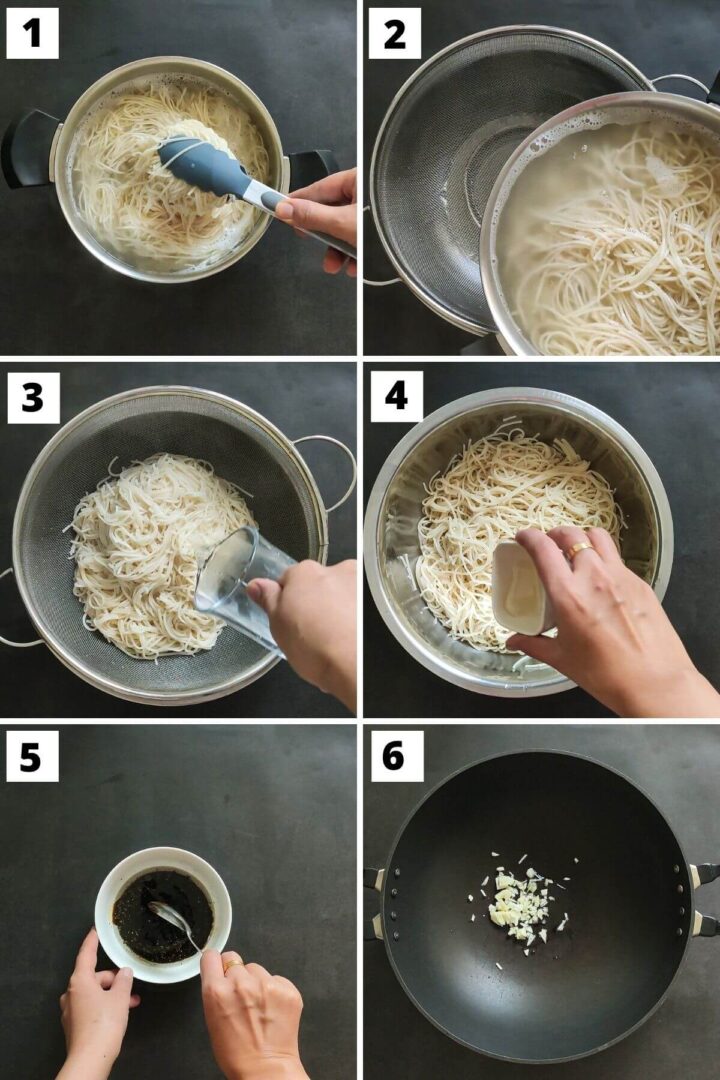 1
2
3
4
5
6