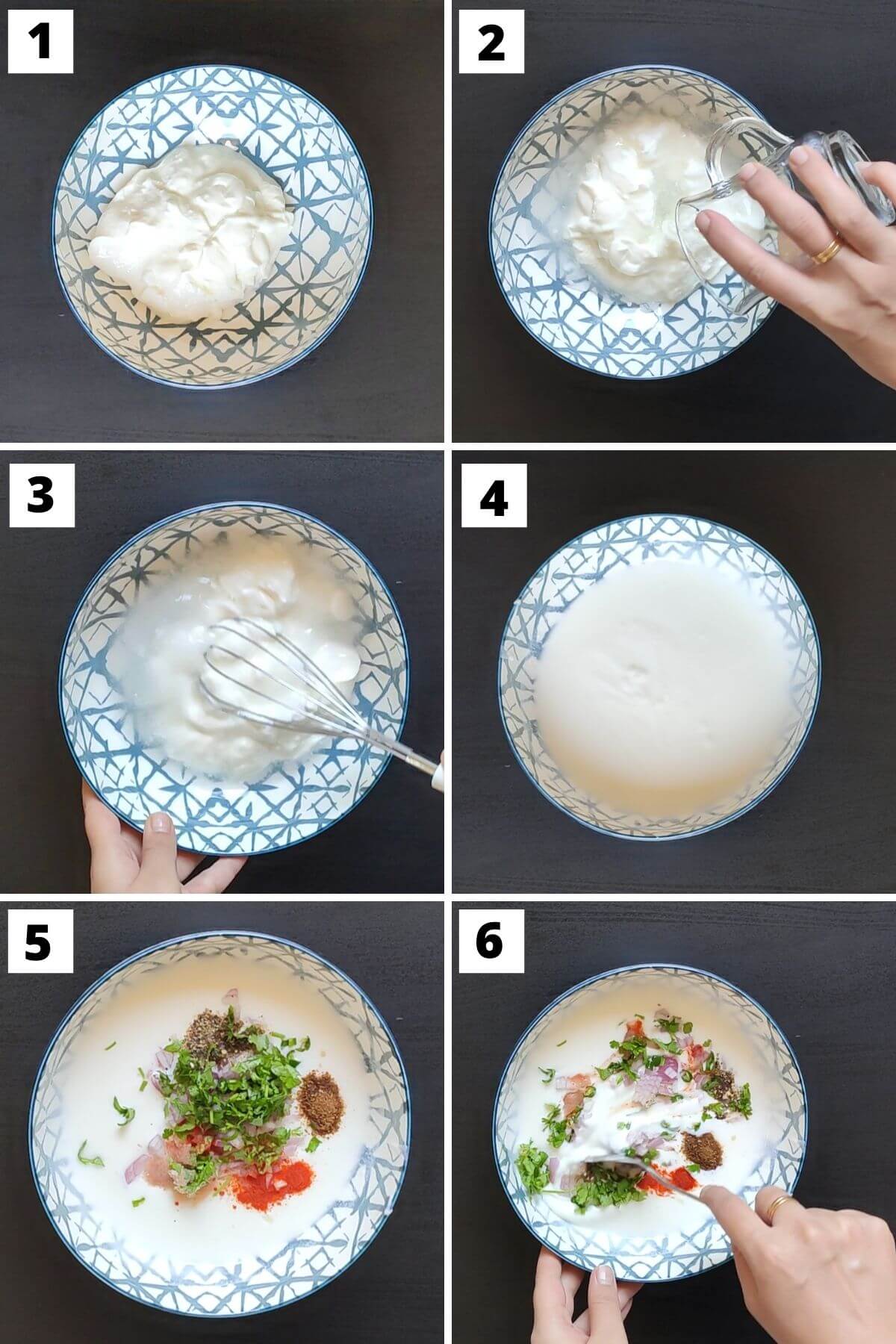 1

2

3

4

5

6