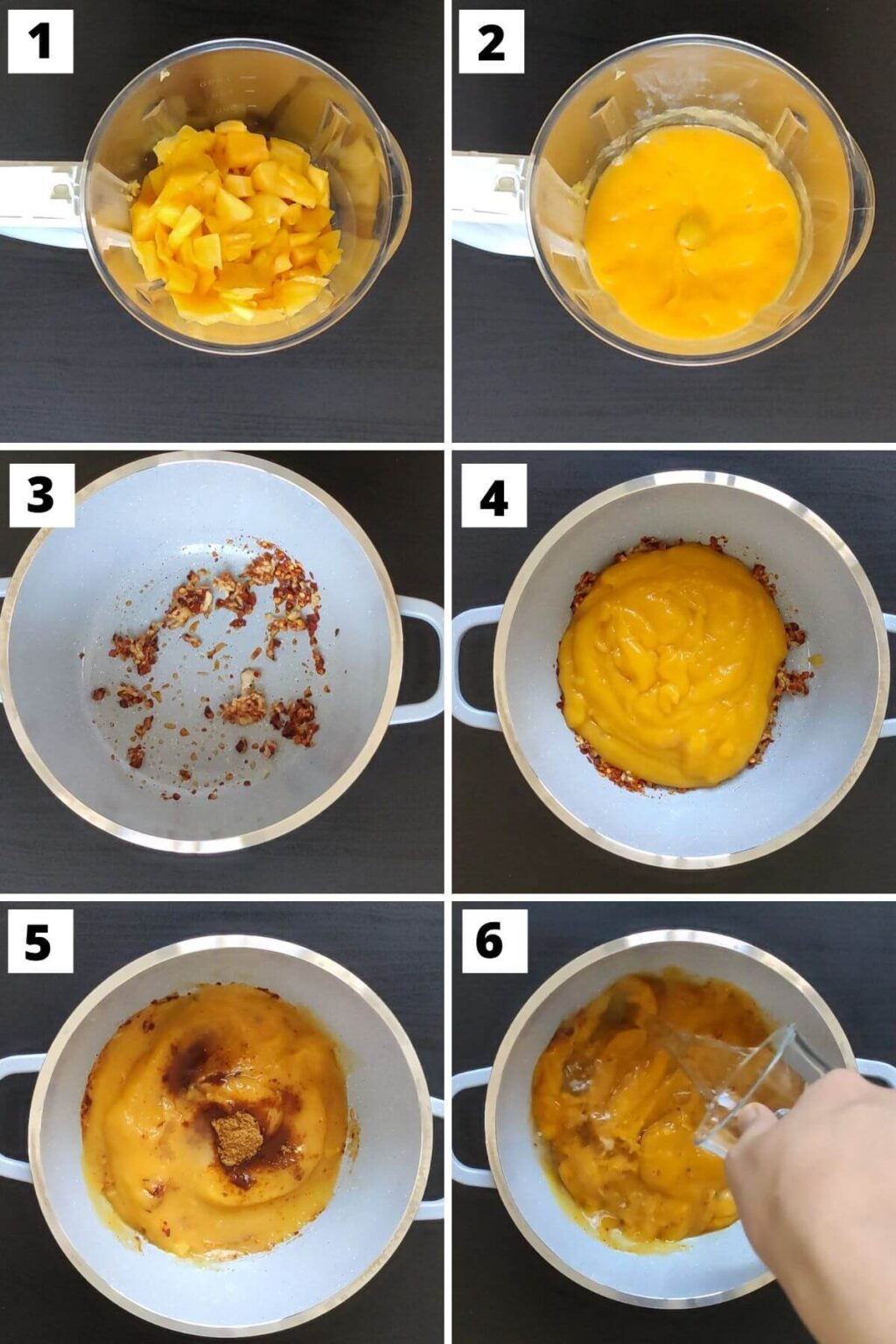 1
2
3
4
5
6