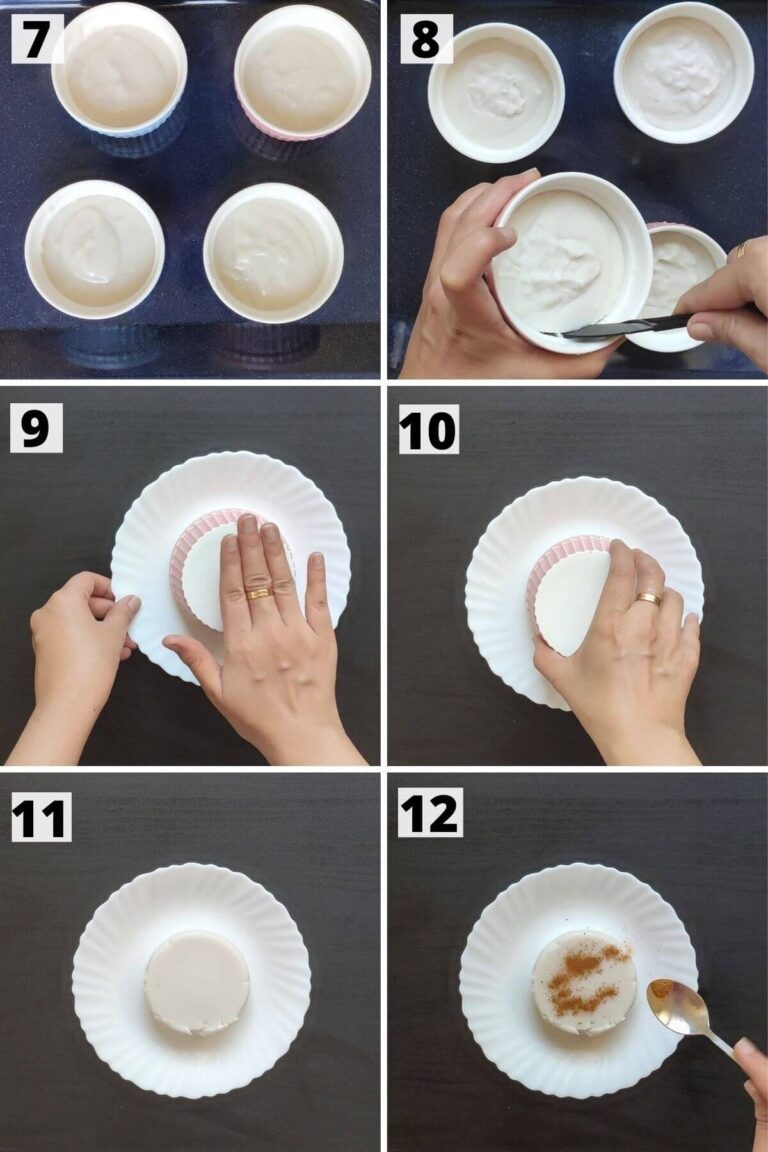 7
8
9
10
11
12