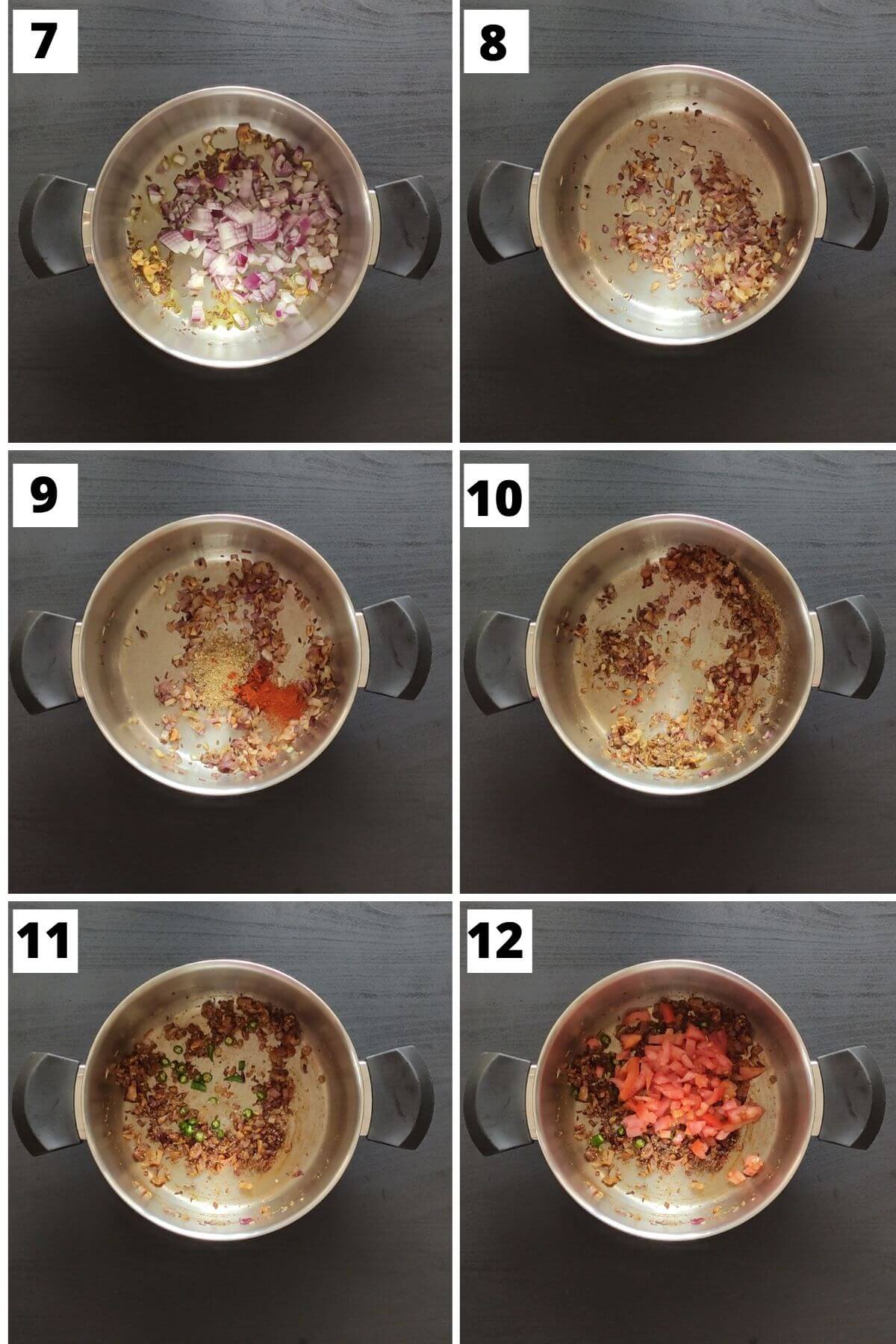 7

8

9

10

11

12