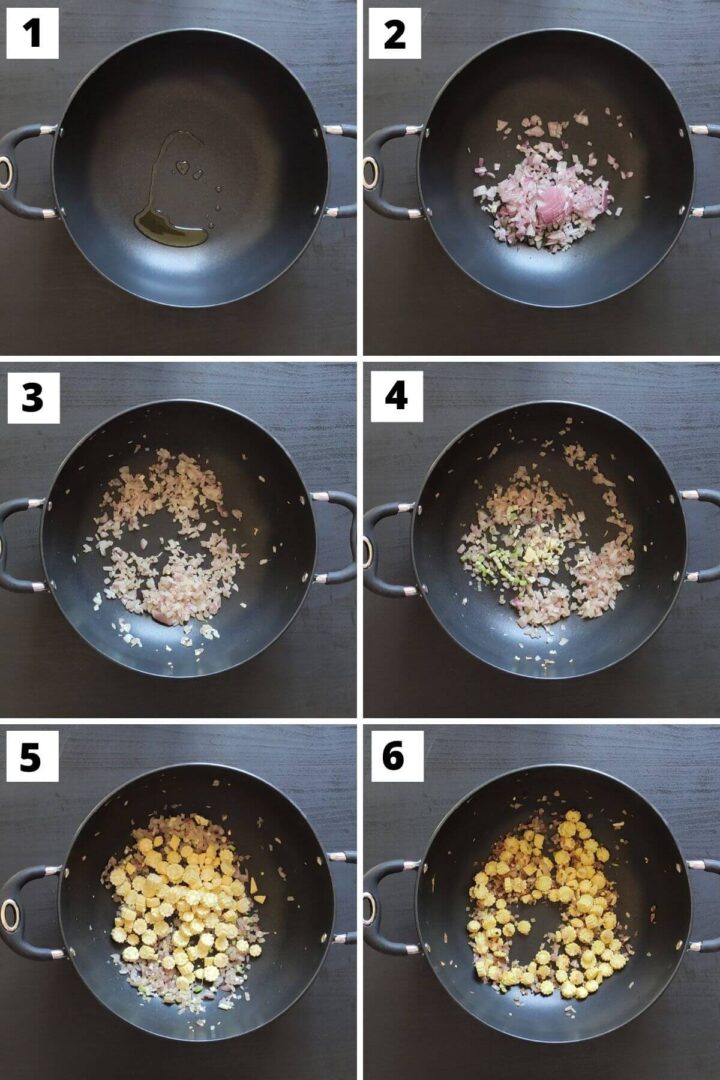 1

2

3

4

5

6