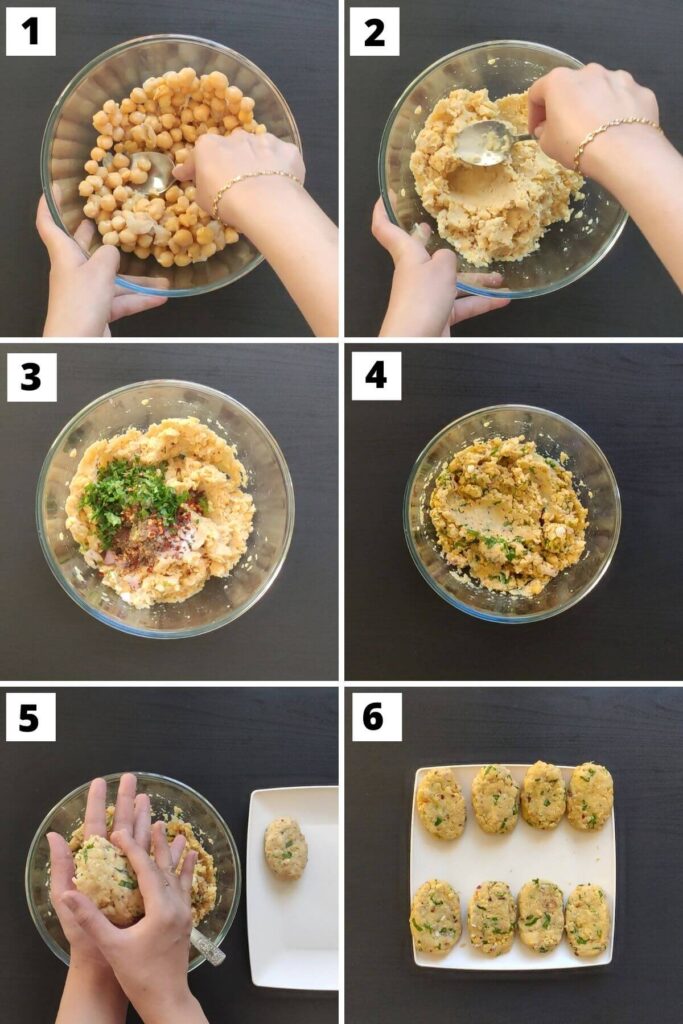 1
2
3
4
5
6