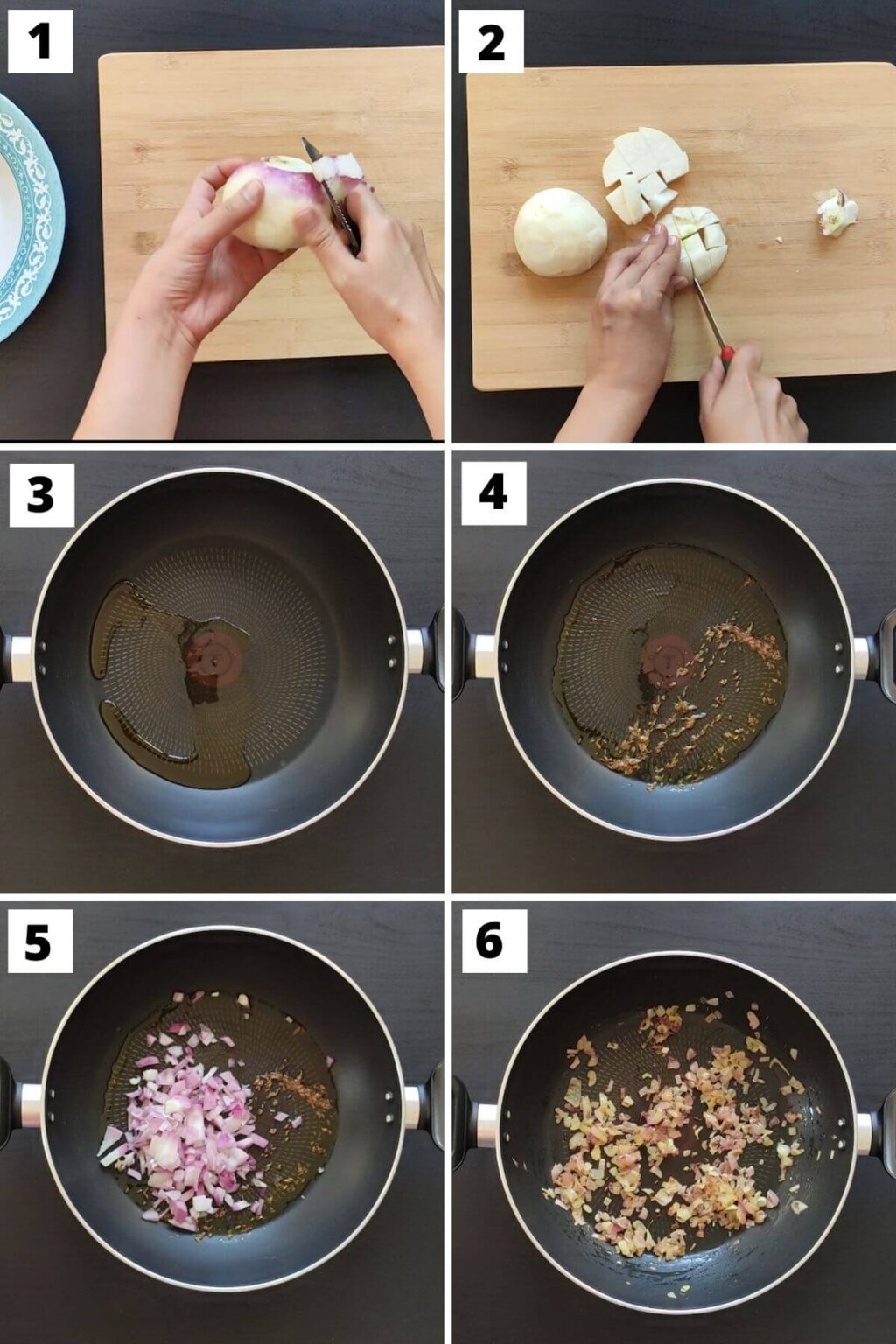 1
2
3
4
5
6