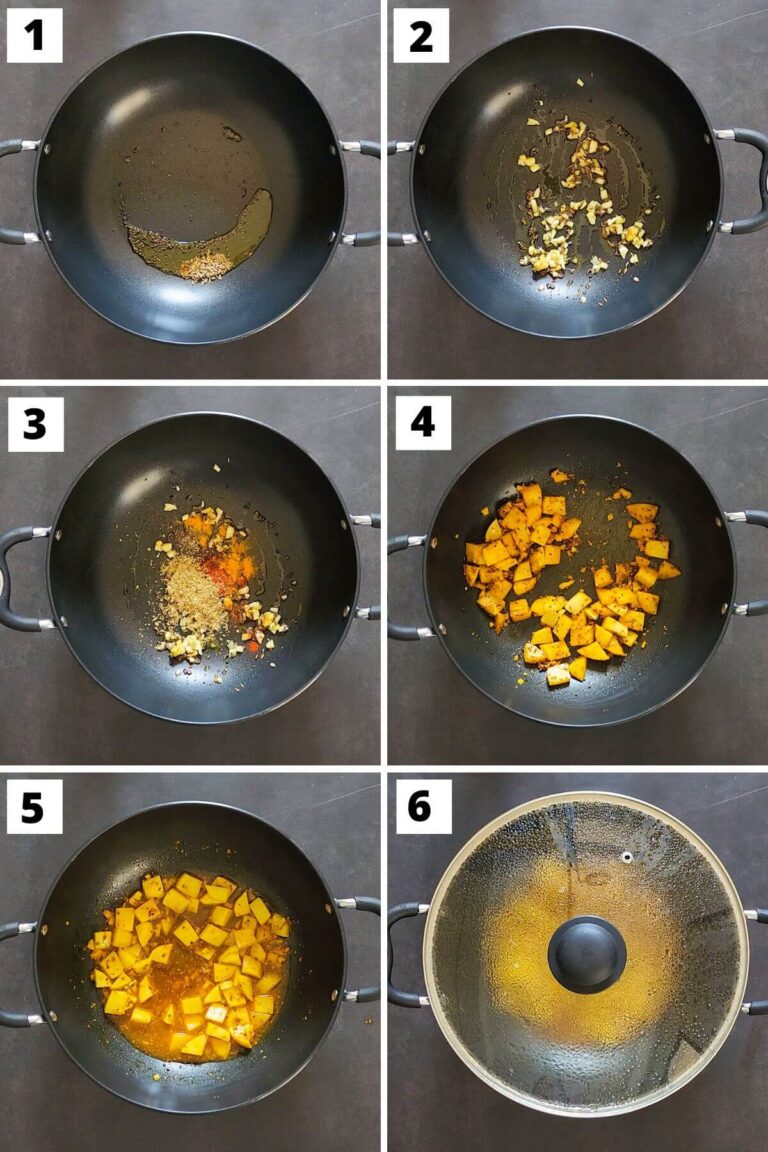 1

2

3

4

5

6