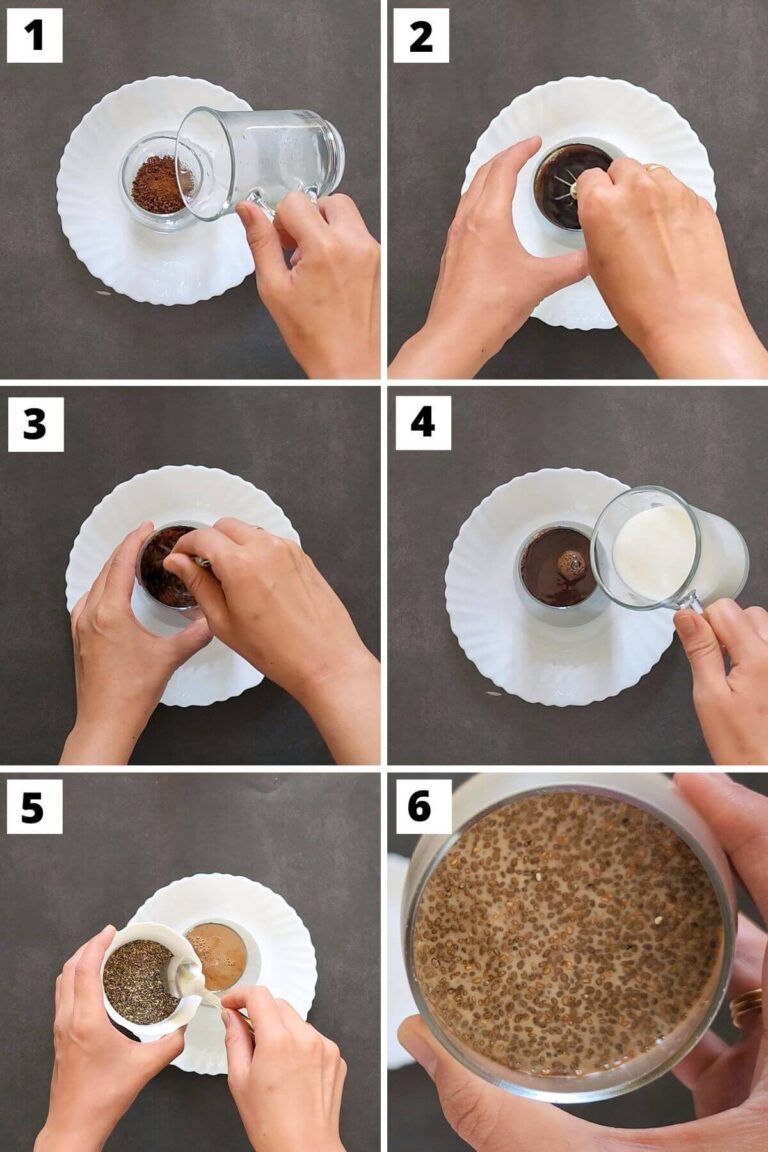 1

2

3

4

5

6