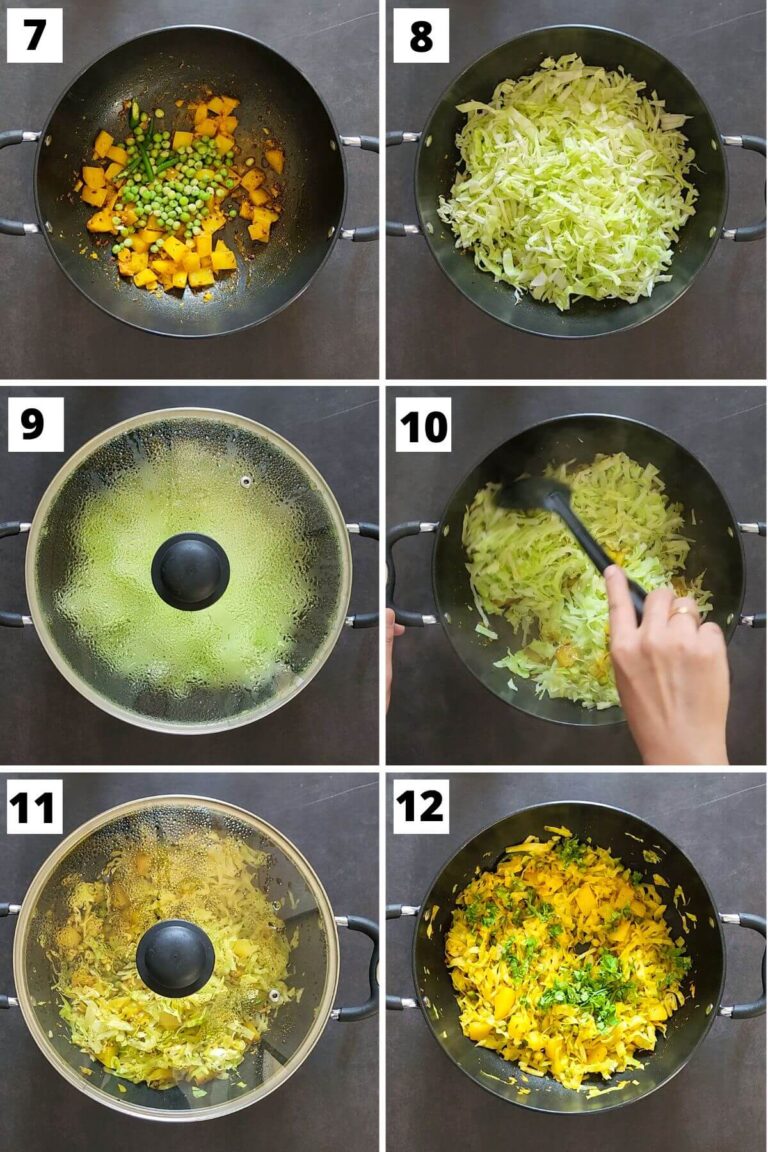 7

8

9

10

11

12