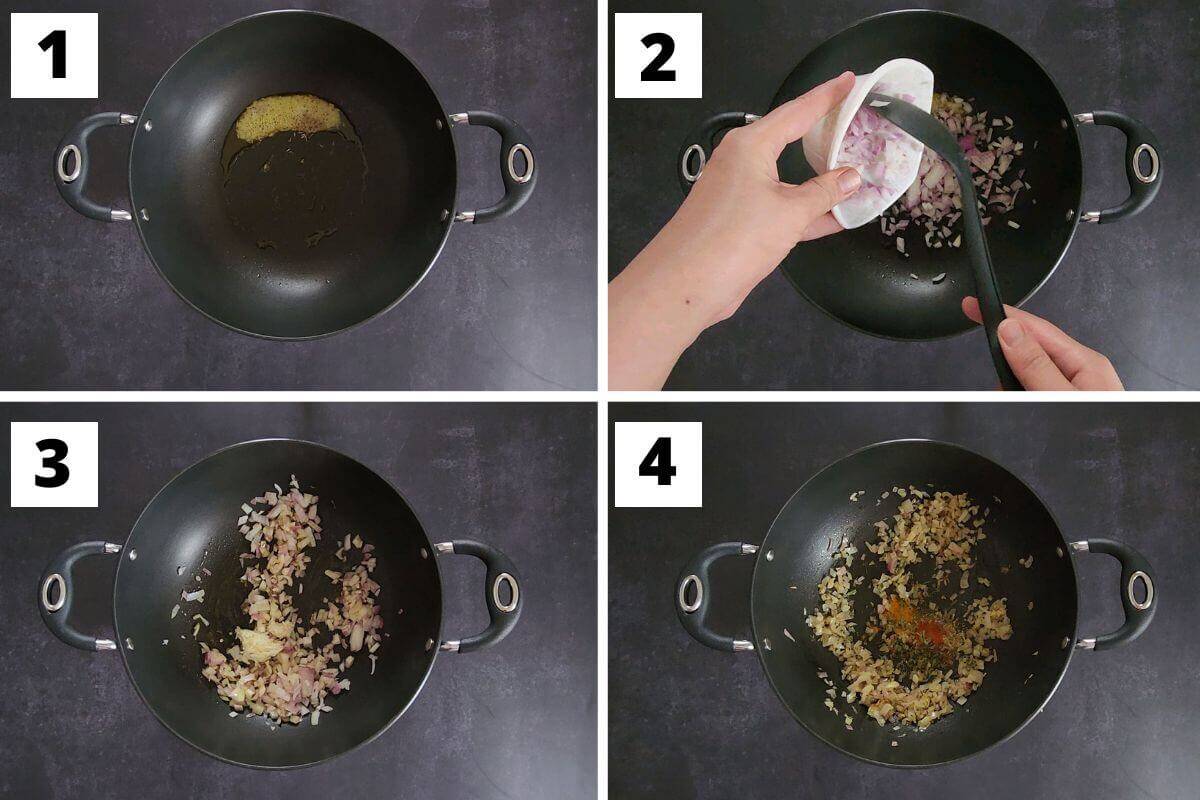 1

2

3

4