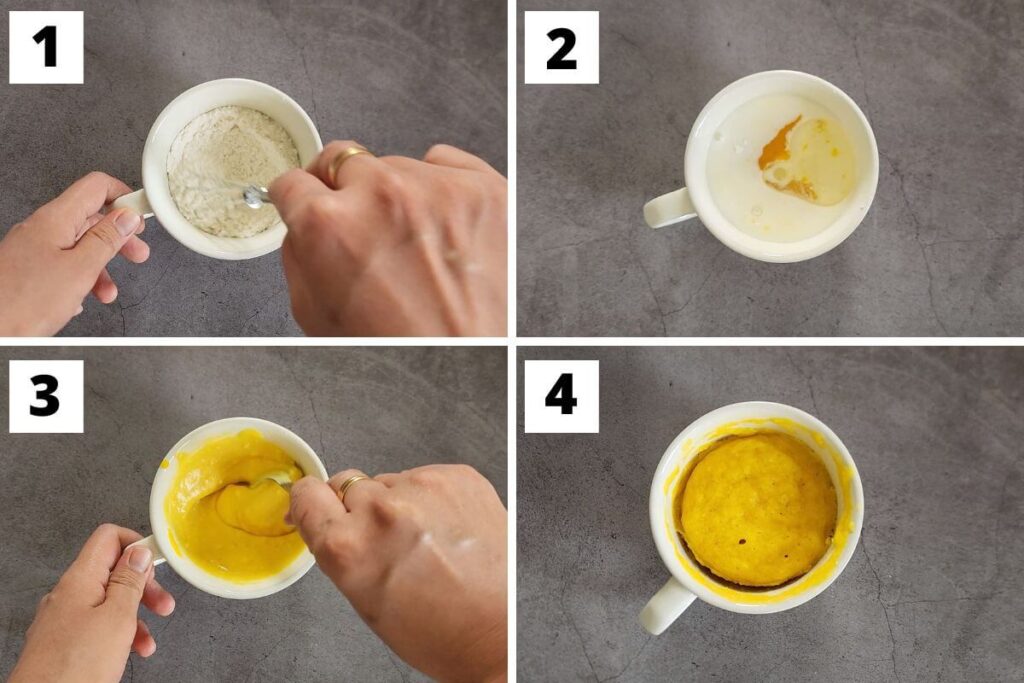 1

2

3

4