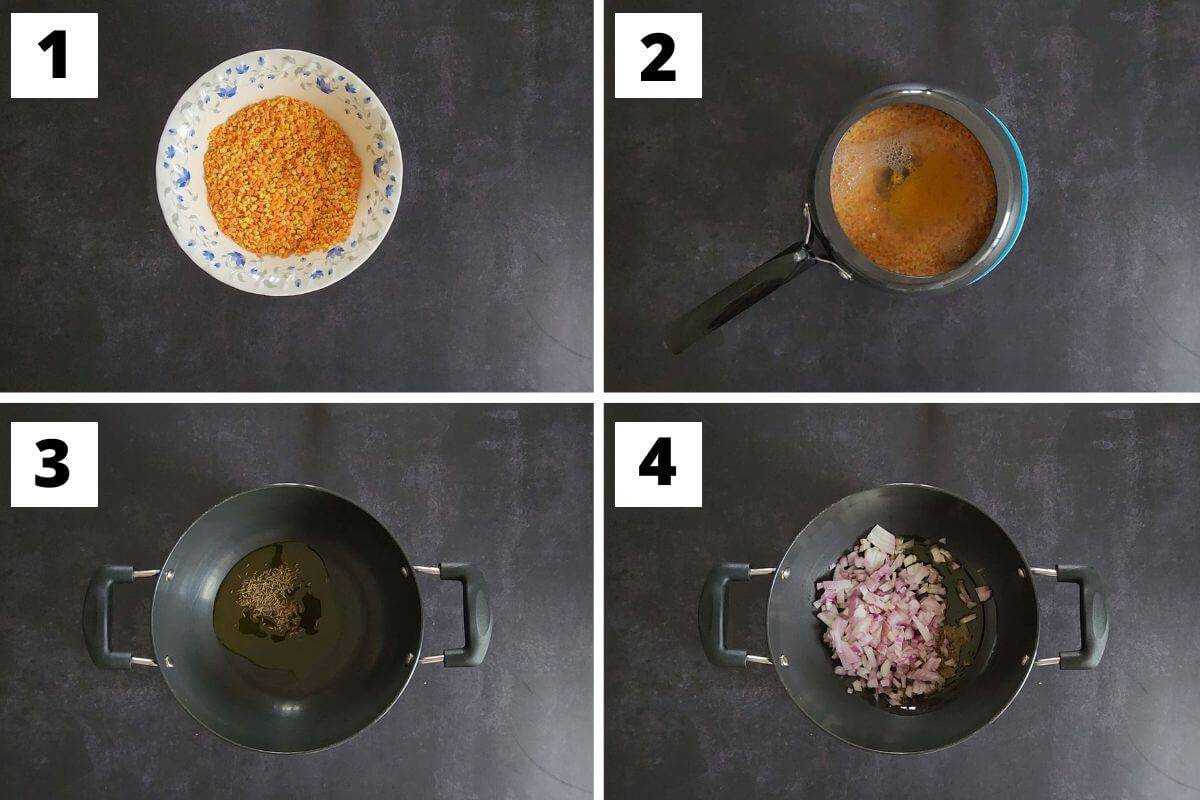 1

2

3

4