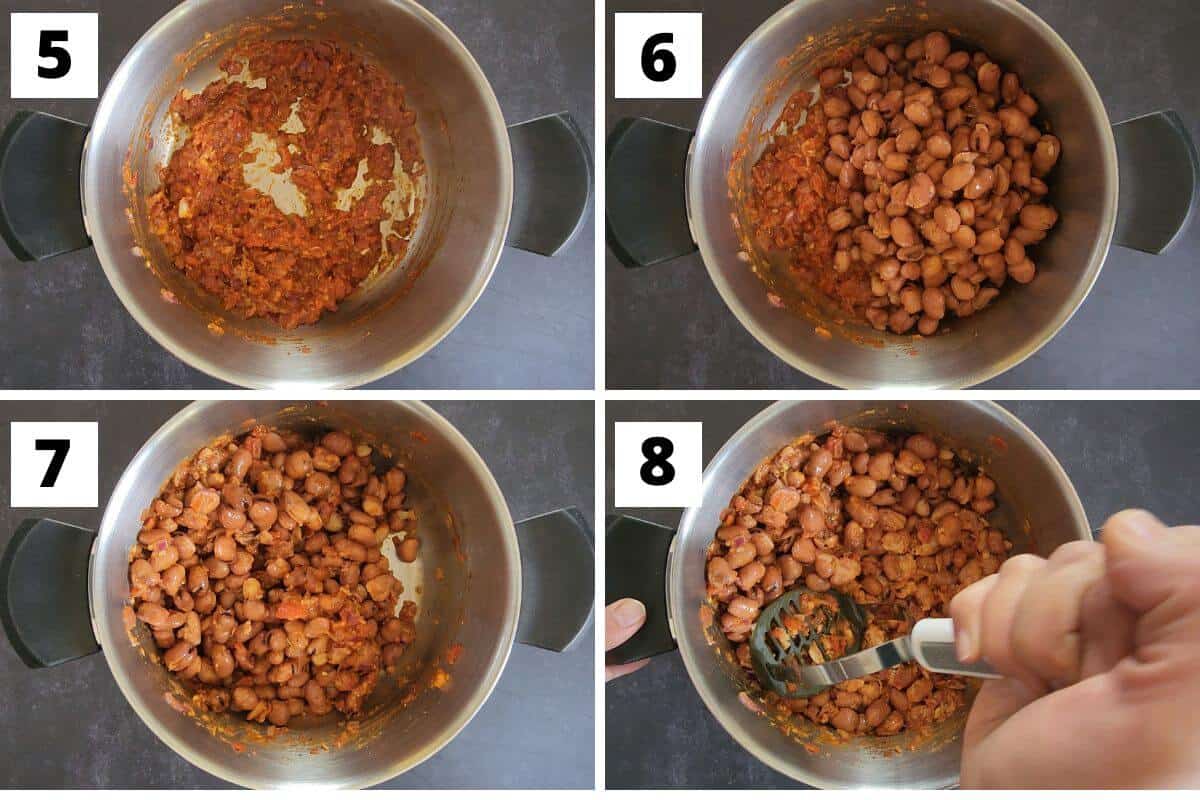 5

6

7

8