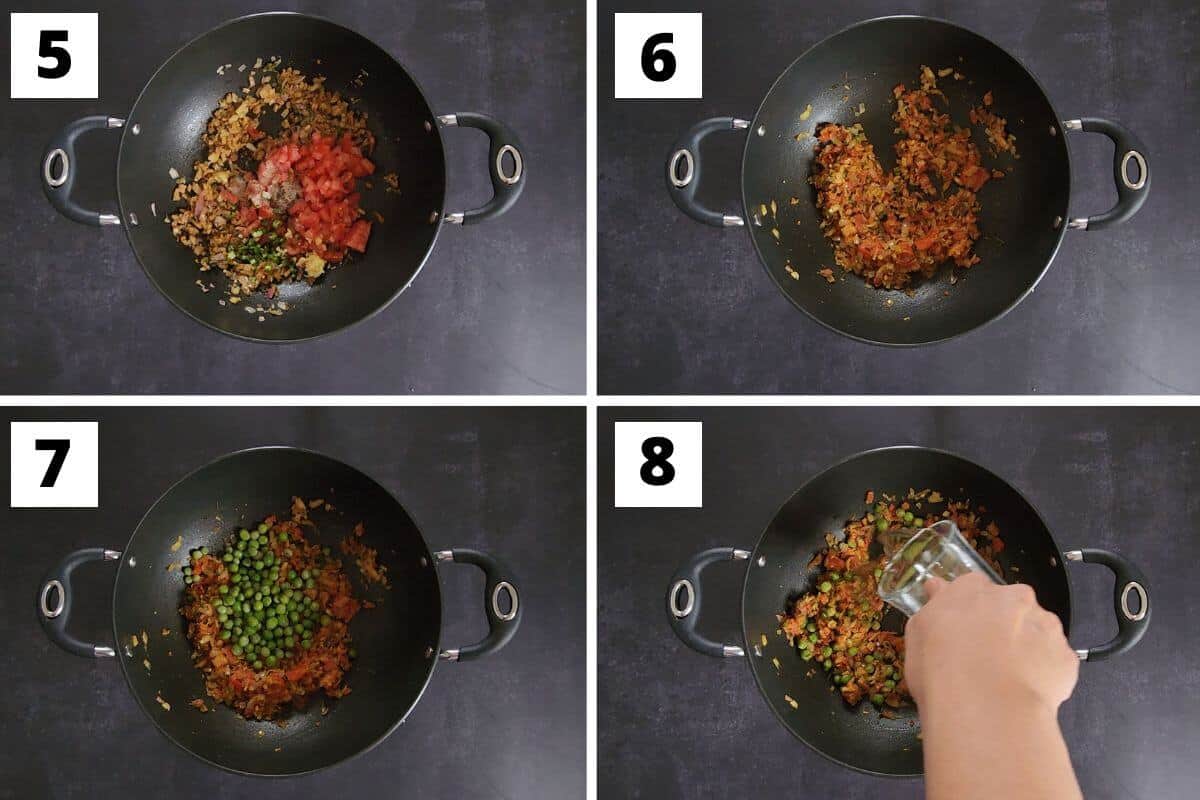 5

6

7

8