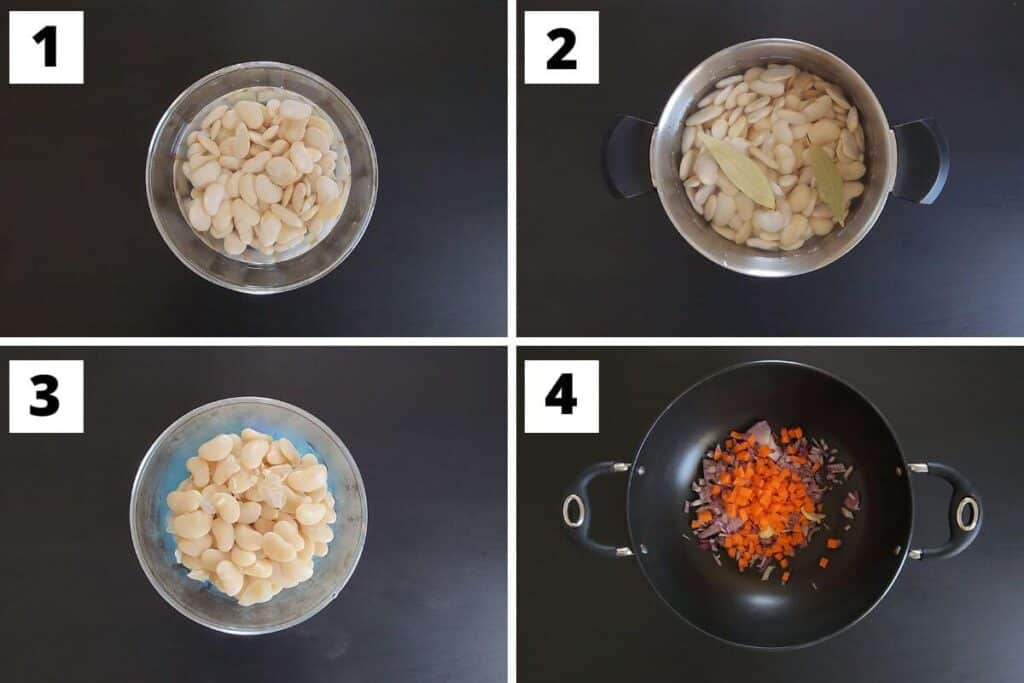 1

2

3

4