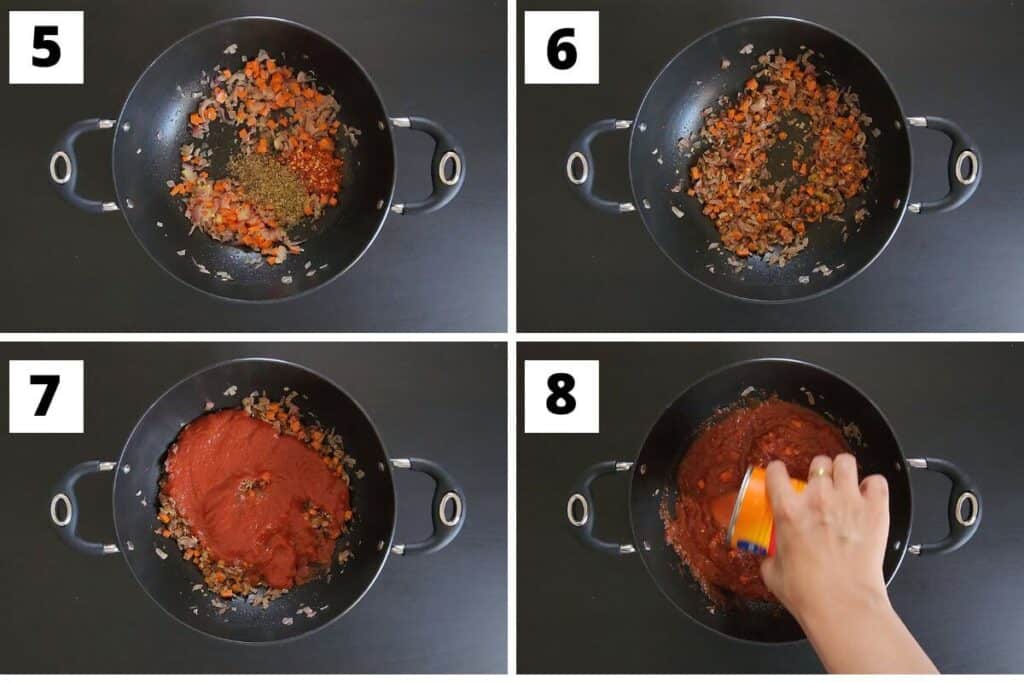 5

6

7

8