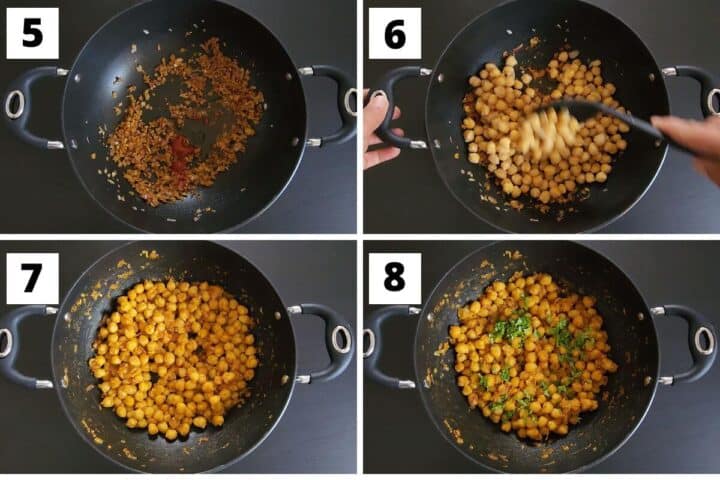 5

6

7

8