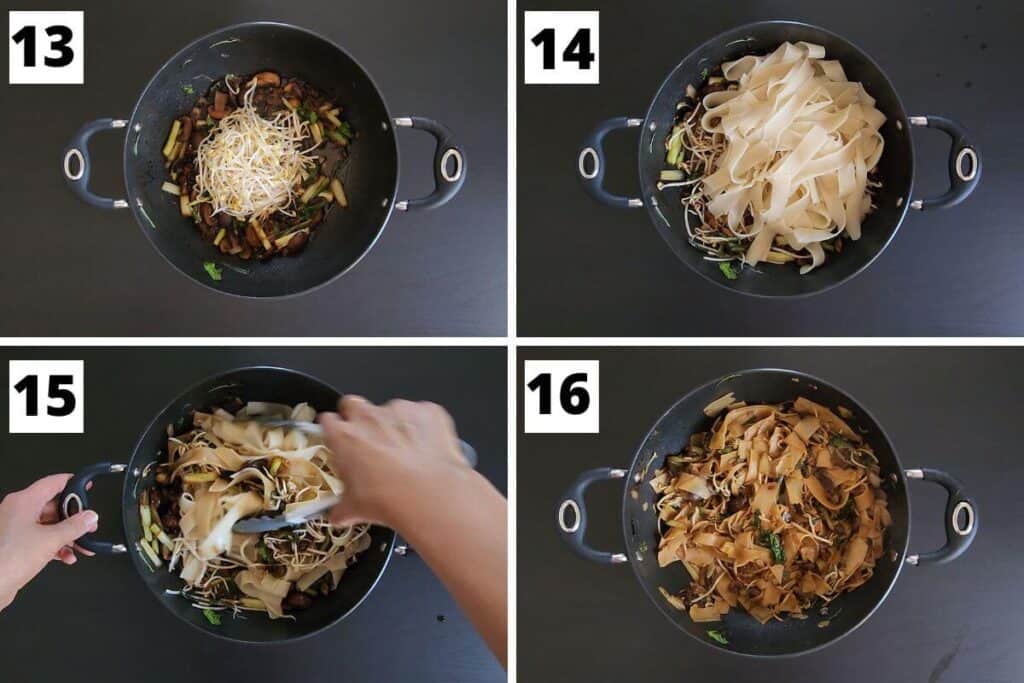 13

14

15

16