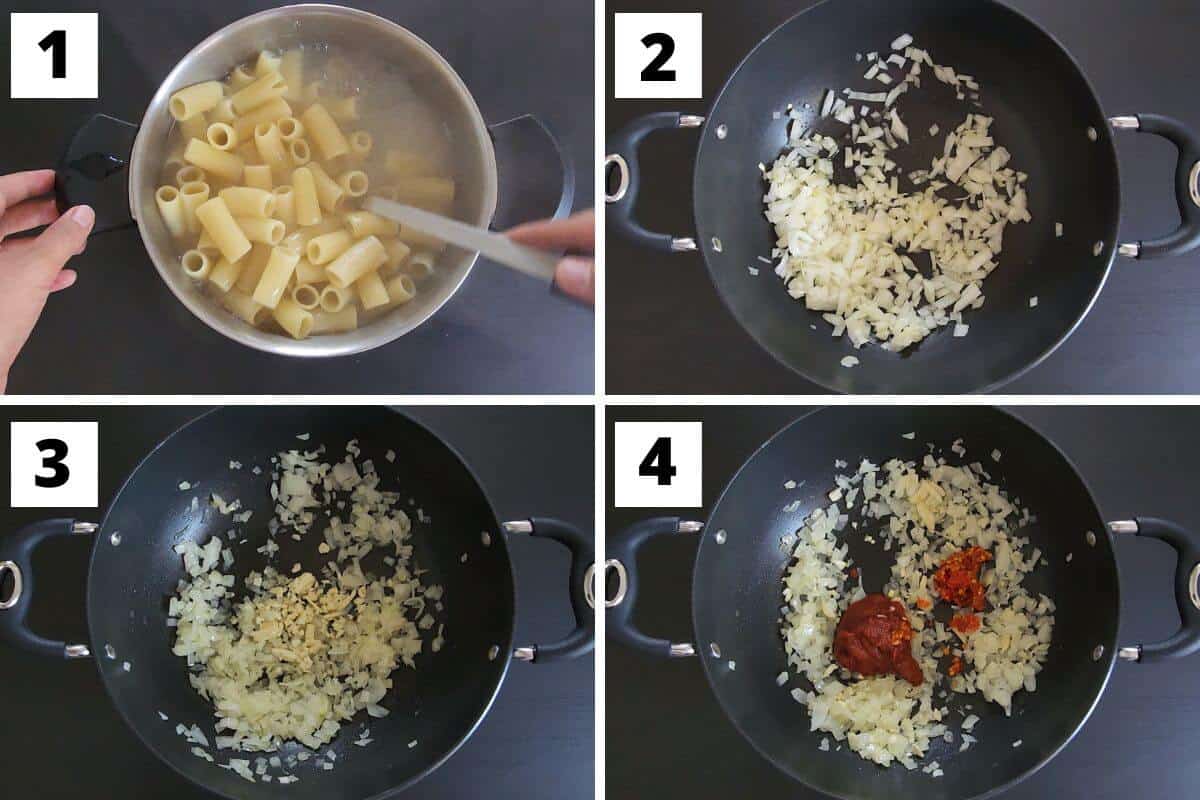 1

2

3

4