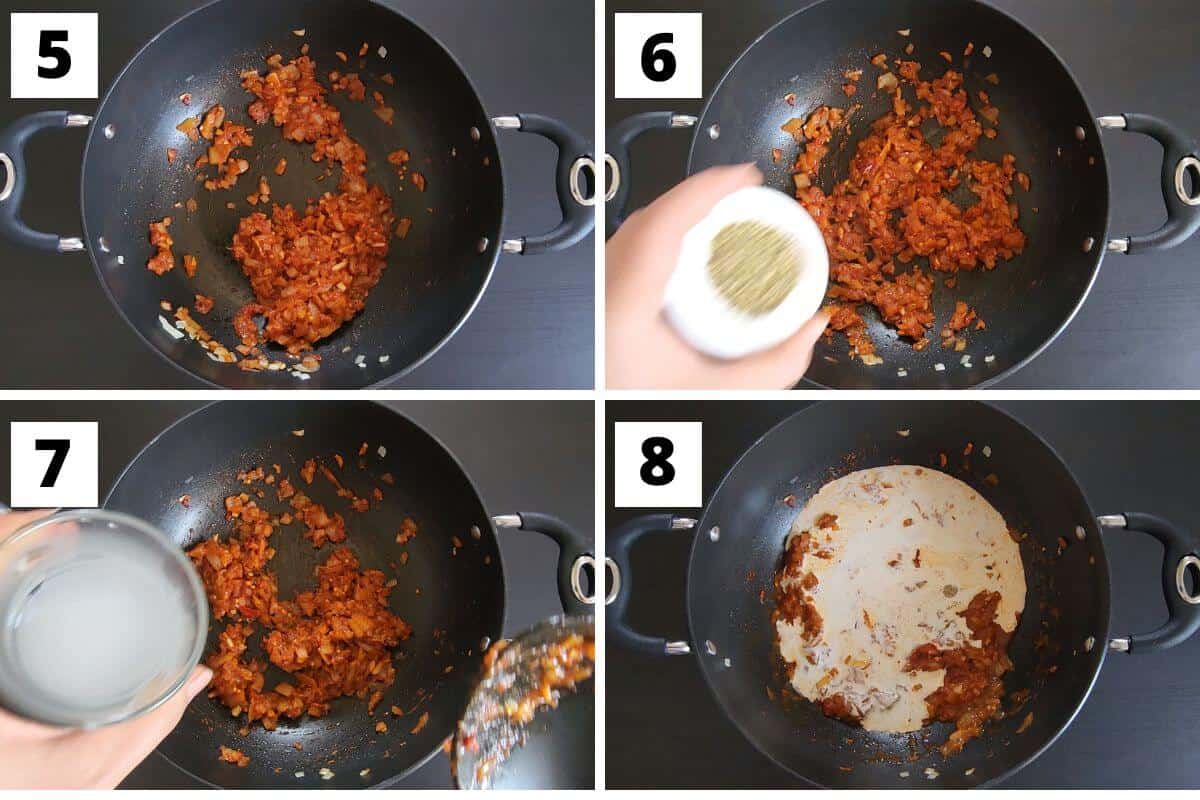 5

6

7

8