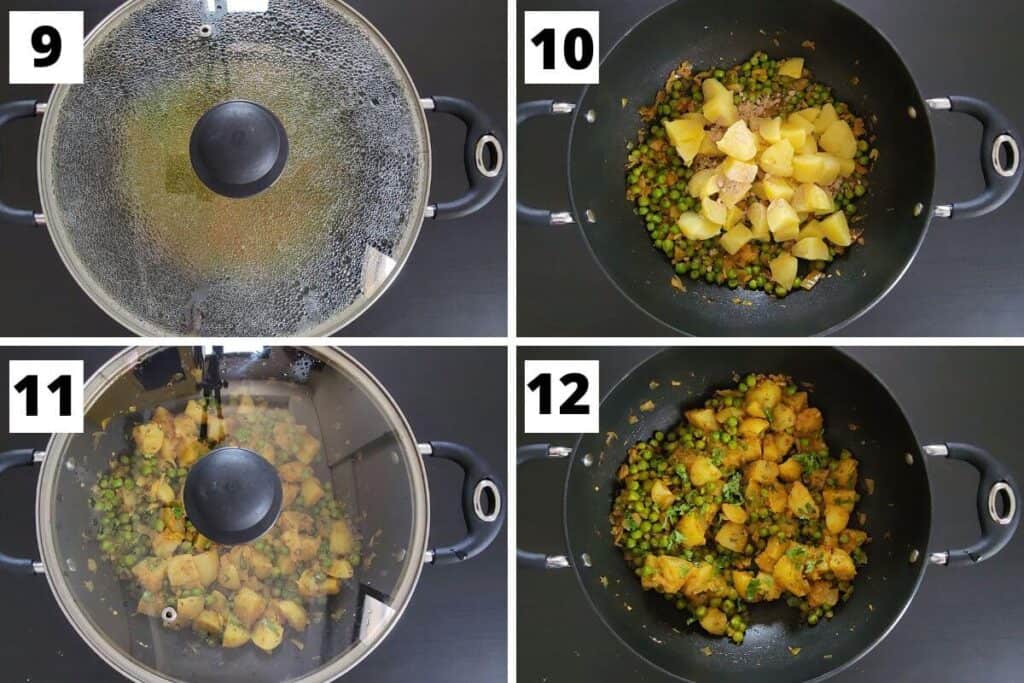 9

10

11

12