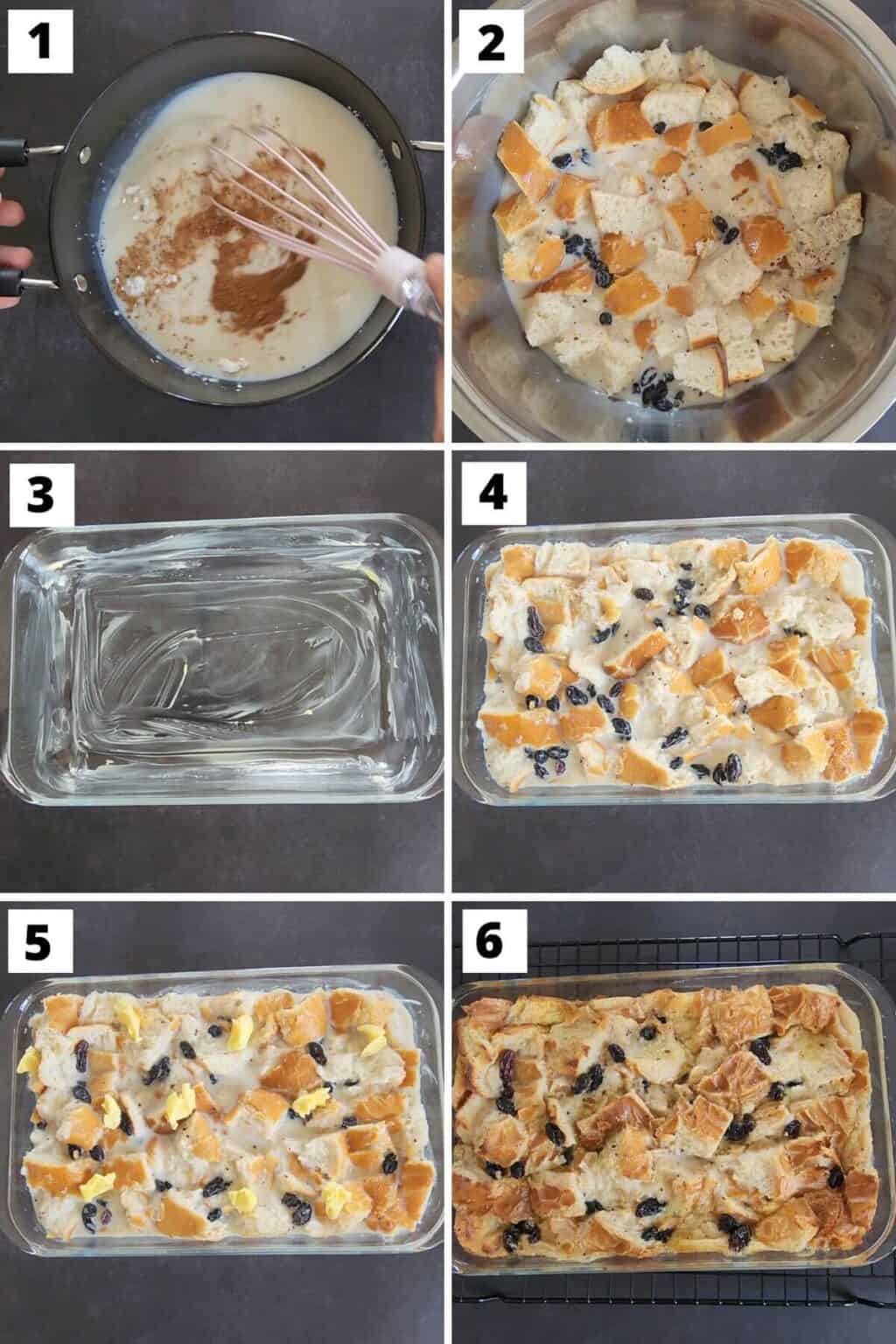 1

2

3

4

5

6