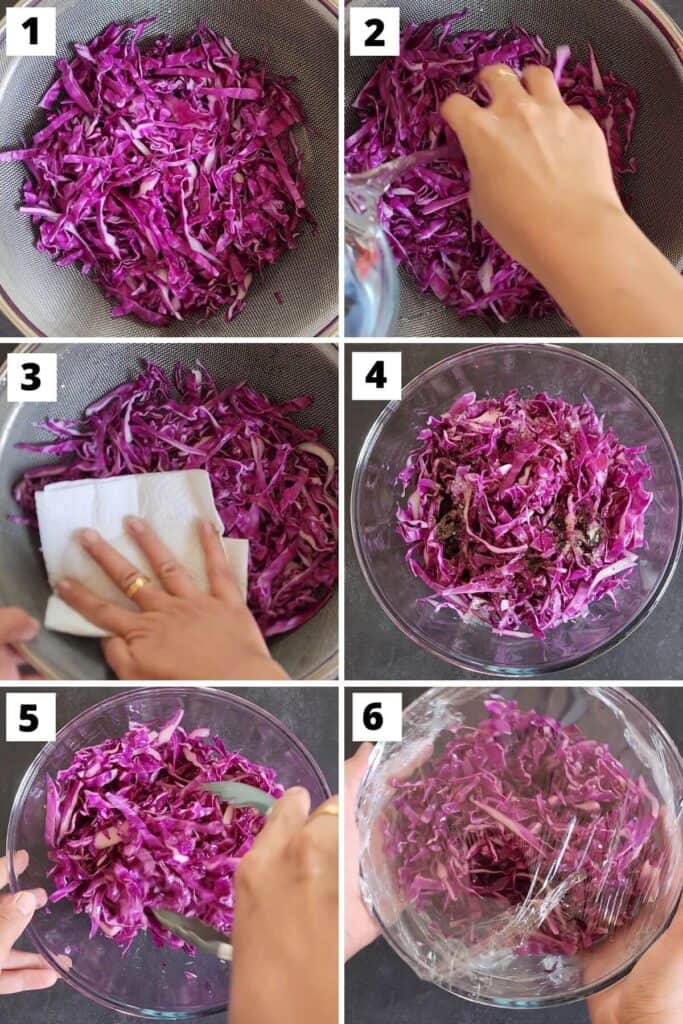 1
2
3
4
5
6