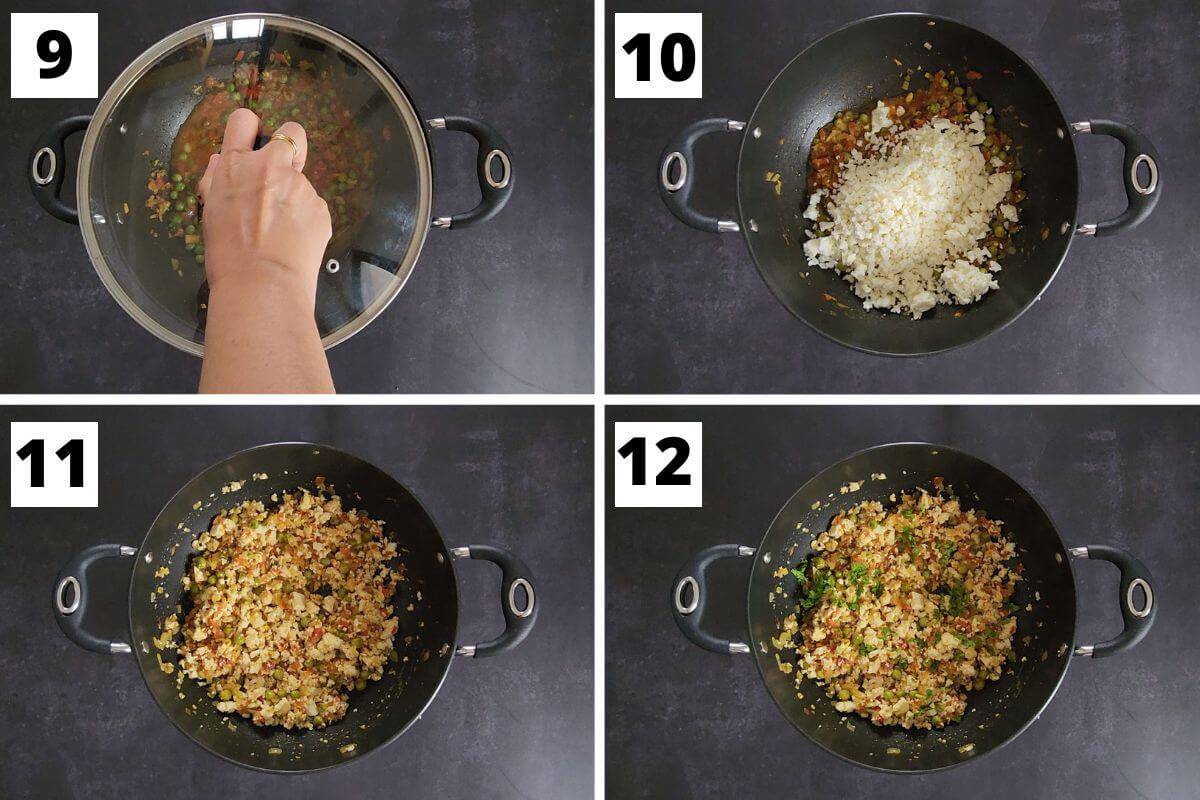 9

10

11

12