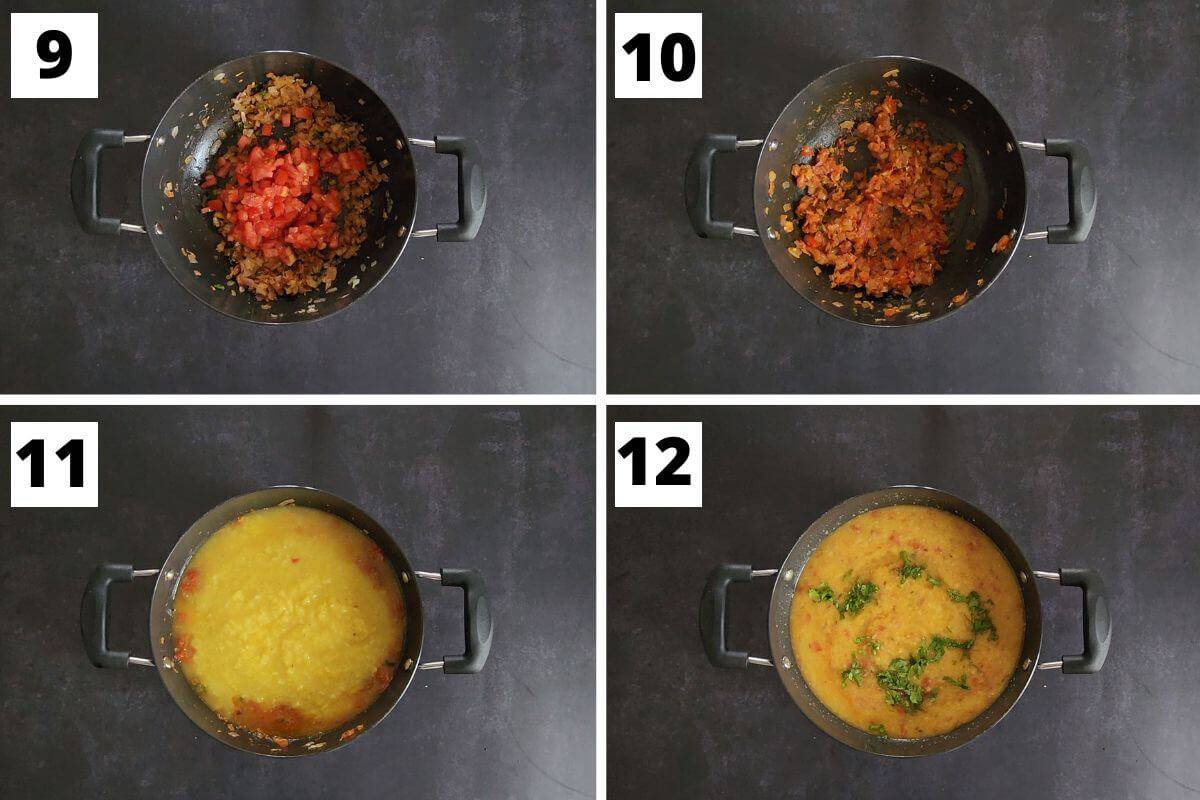 9

10

11

12