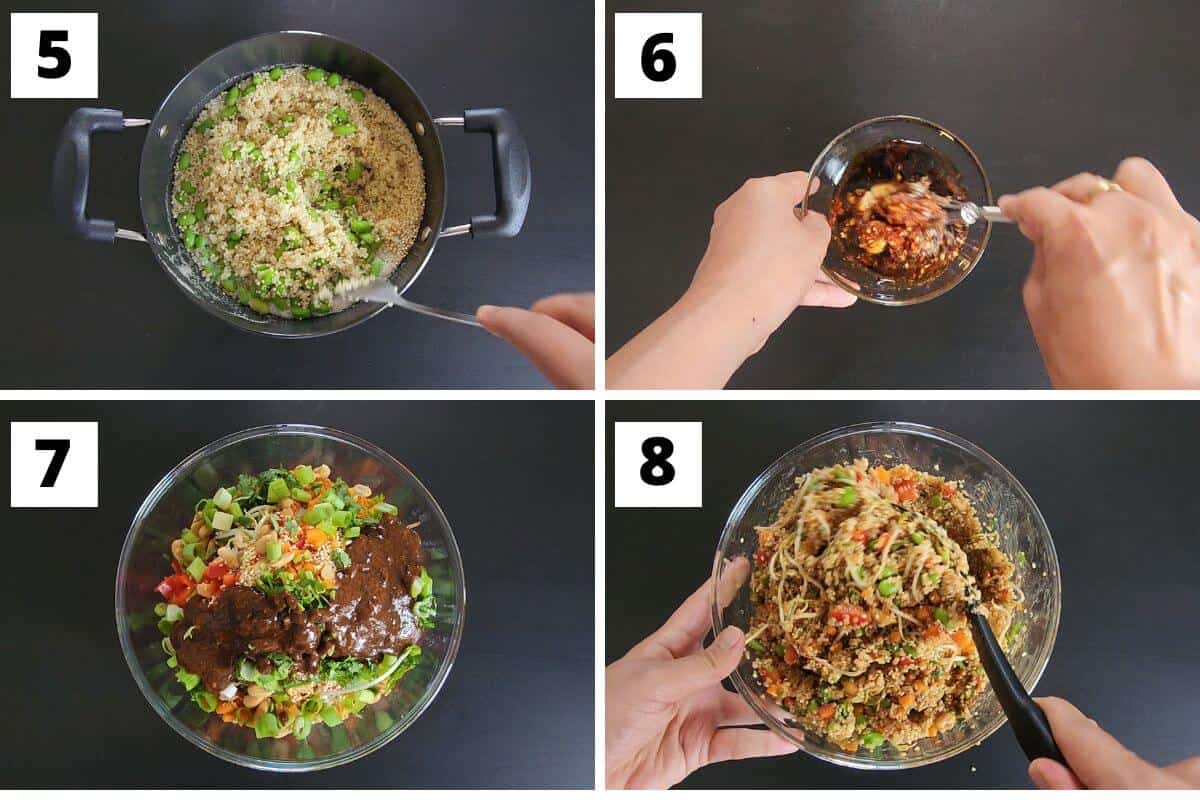 5

6

7

8