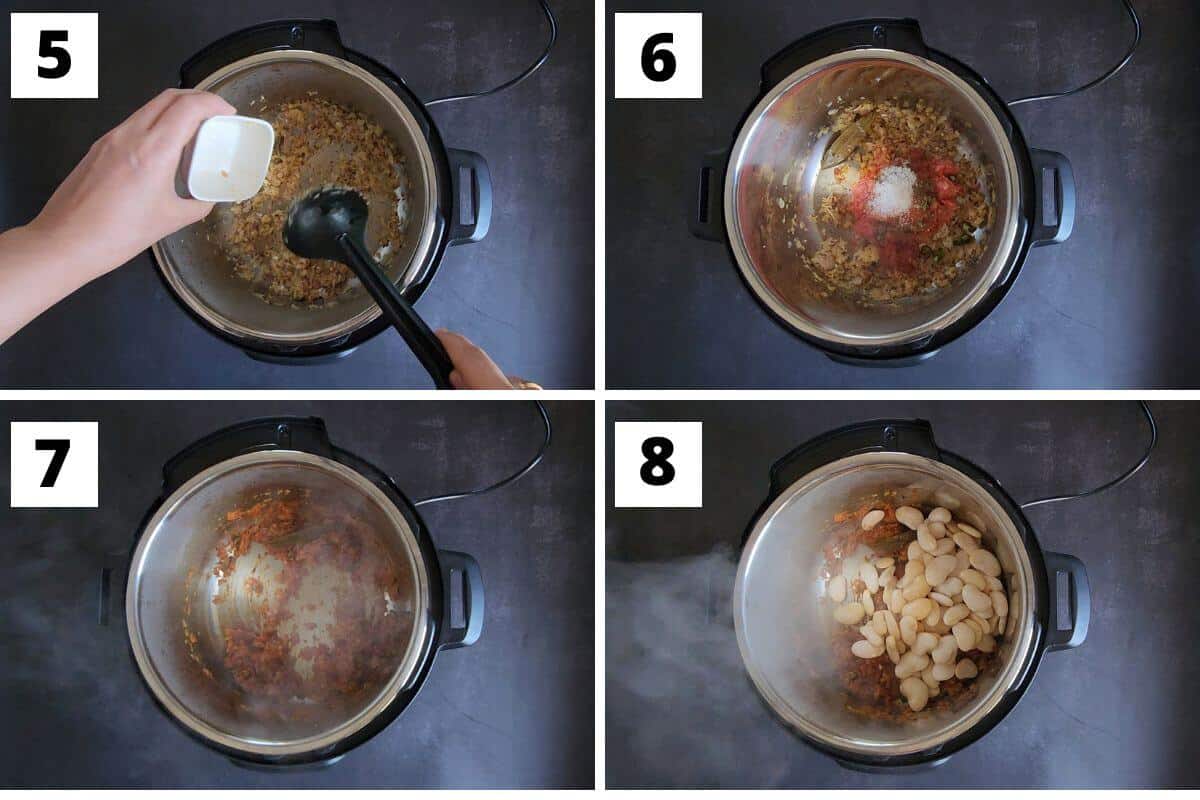 5

6

7

8