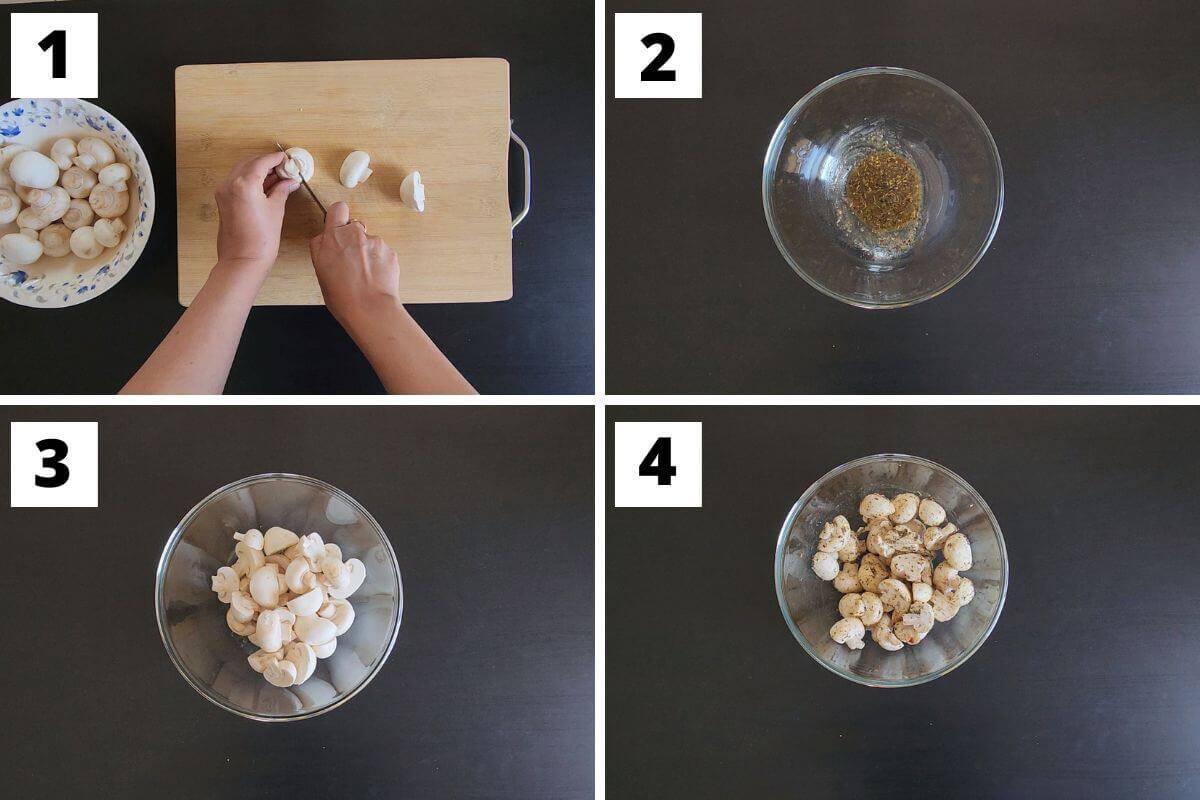 1

2

3

4