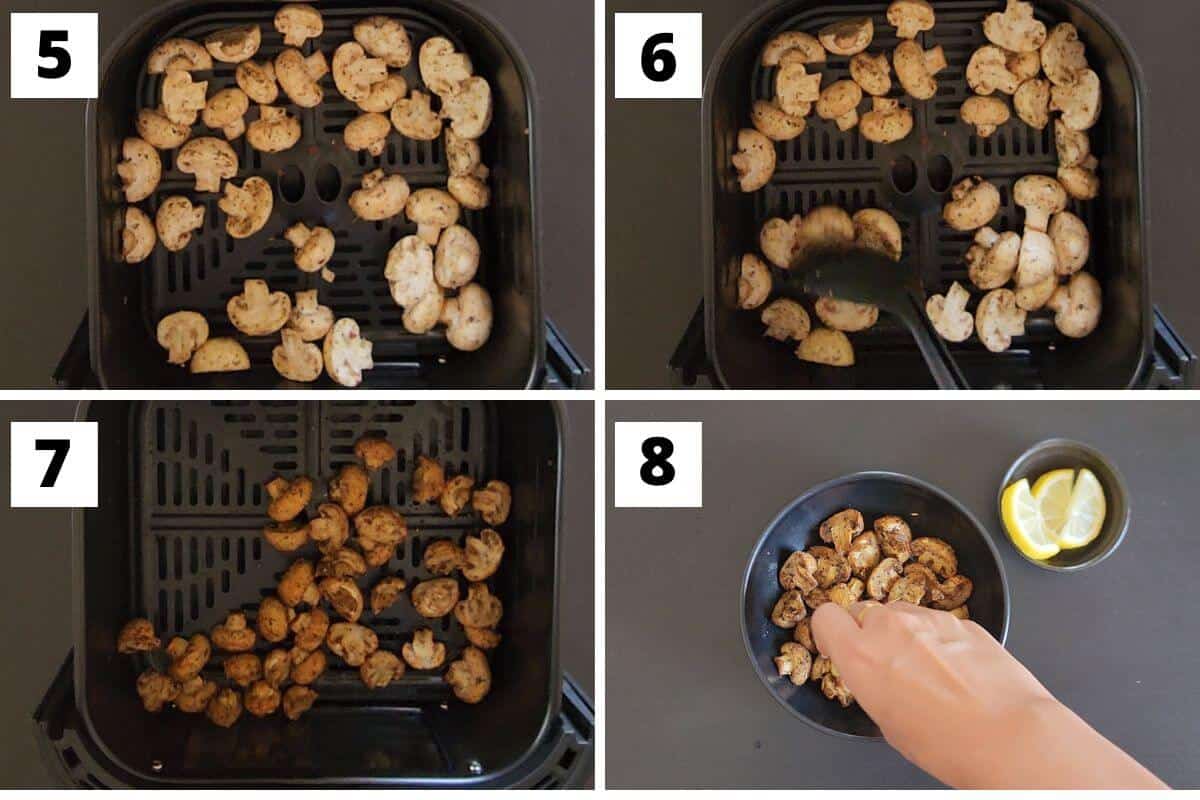 5

6

7

8